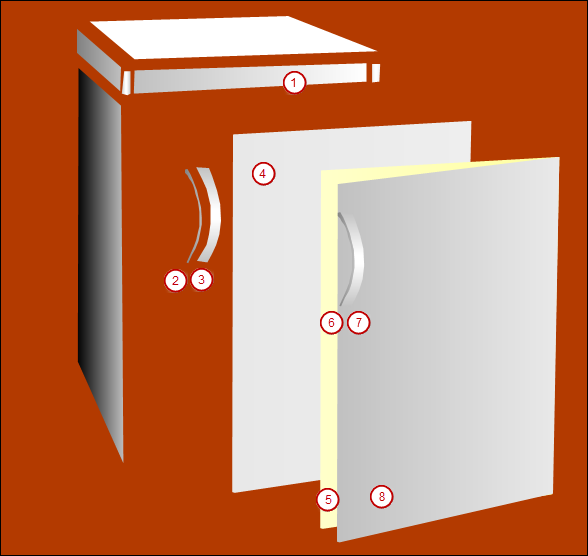 1
4
2 3
6 7
5 8